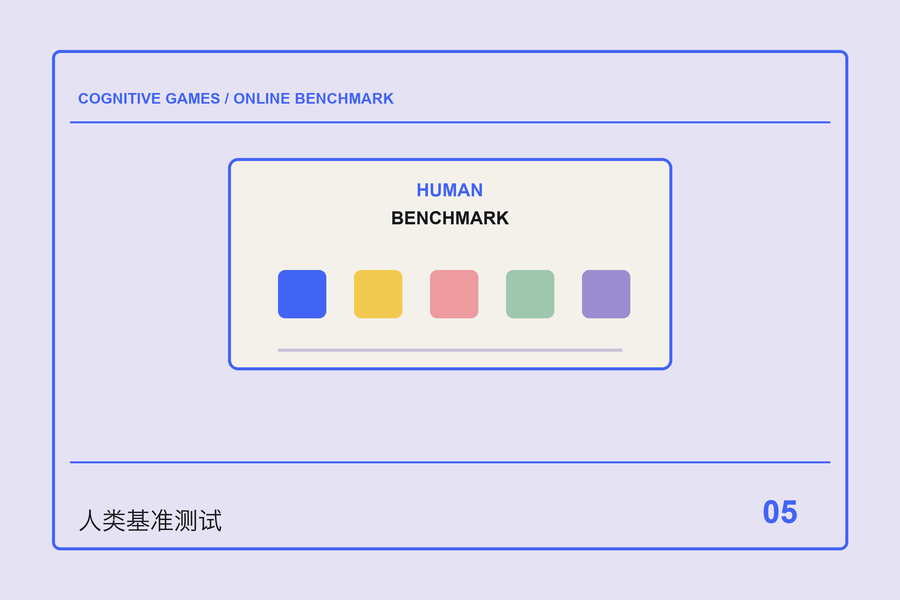 COGNITIVE GAMES / ONLINE BENCHMARK

HUMAN
BENCHMARK

人类基准测试

05